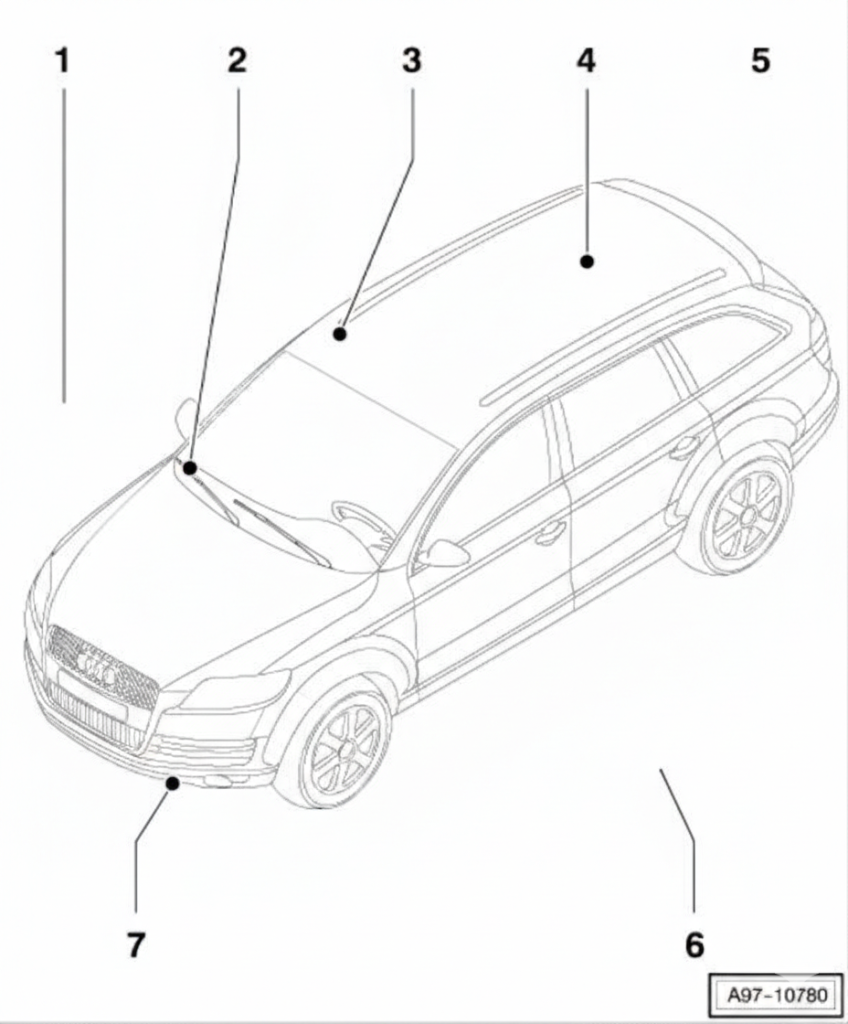 1
2
3
4
5
7
6
A97-10780