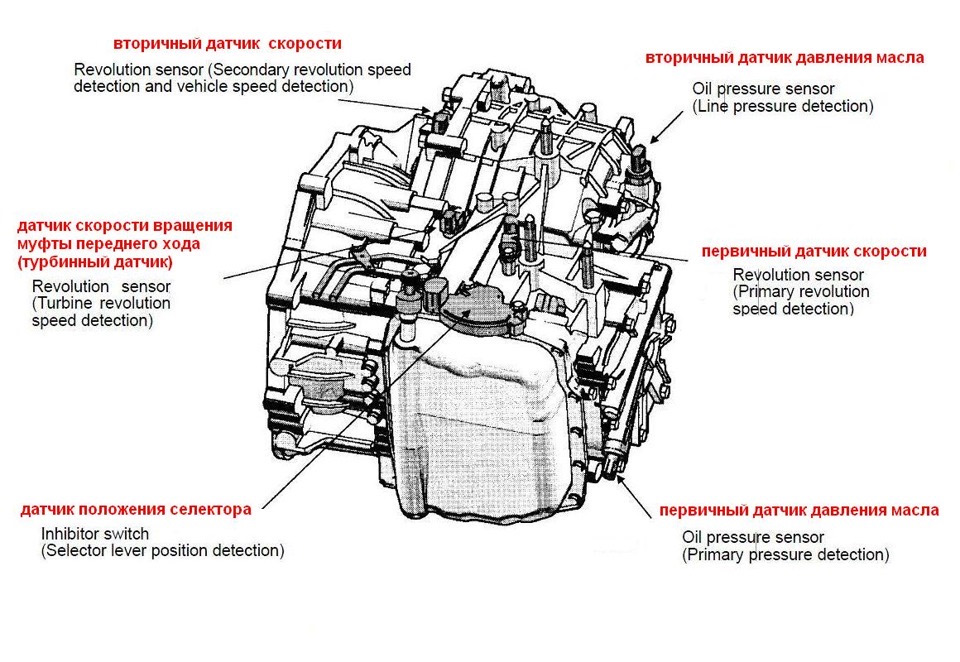 вторичный датчик скорости
Revolution sensor (Secondary revolution speed detection and vehicle speed detection)

вторичный датчик давления масла
Oil pressure sensor
(Line pressure detection)

датчик скорости вращения муфты переднего хода (турбинный датчик)
Revolution sensor
(Turbine revolution speed detection)

первичный датчик скорости
Revolution sensor
(Primary revolution speed detection)

датчик положения селектора
Inhibitor switch
(Selector lever position detection)

первичный датчик давления масла
Oil pressure sensor
(Primary pressure detection)